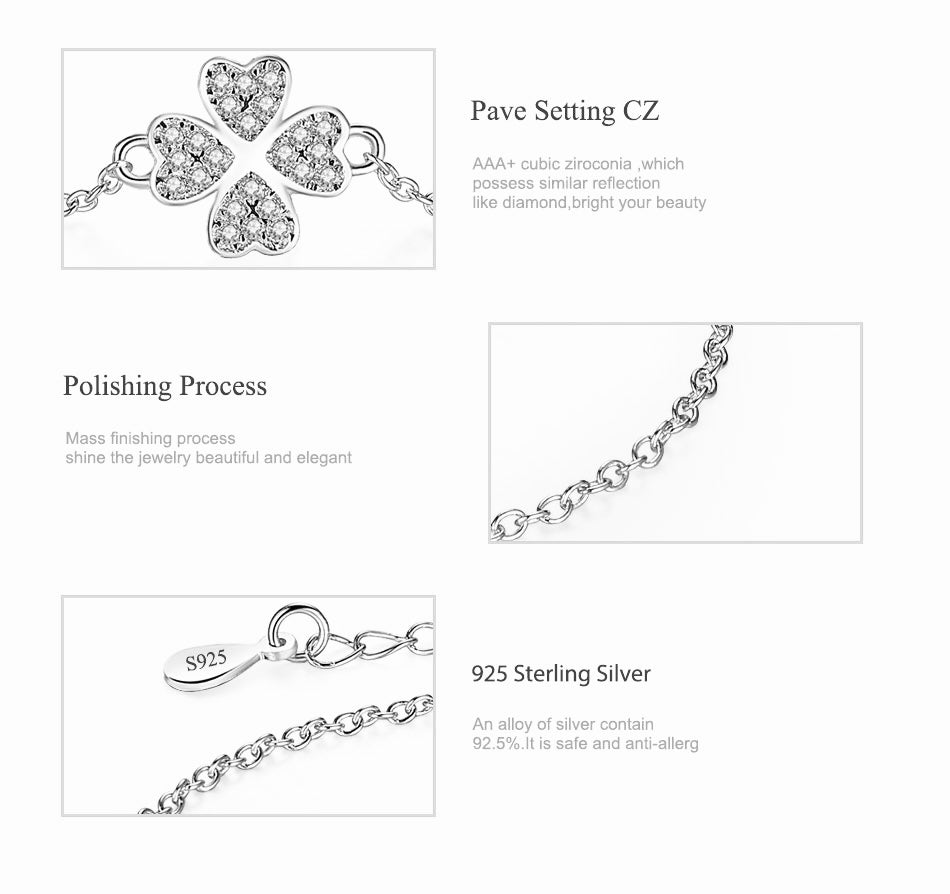 Pave Setting CZ

AAA+ cubic ziroconia ,which possess similar reflection like diamond,bright your beauty

Polishing Process

Mass finishing process shine the jewelry beautiful and elegant

S925

925 Sterling Silver

An alloy of silver contain 92.5%.It is safe and anti-allerg